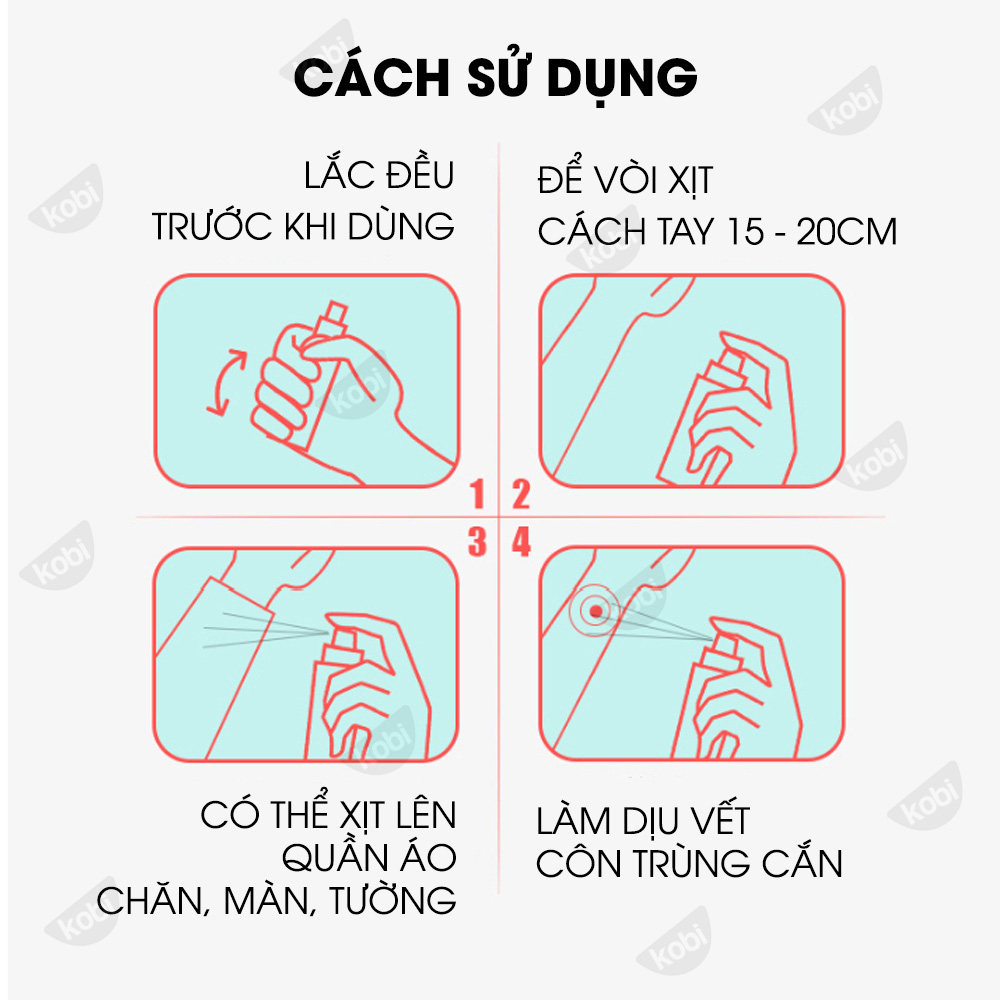 CÁCH SỬ DỤNG

LẮC ĐỀU TRƯỚC KHI DÙNG

ĐỂ VÒI XỊT CÁCH TAY 15 - 20CM

1 2

3 4

CÓ THỂ XỊT LÊN QUẦN ÁO CHĂN, MÀN, TƯỜNG

LÀM DỊU VẾT CÔN TRÙNG CẮN

kobi