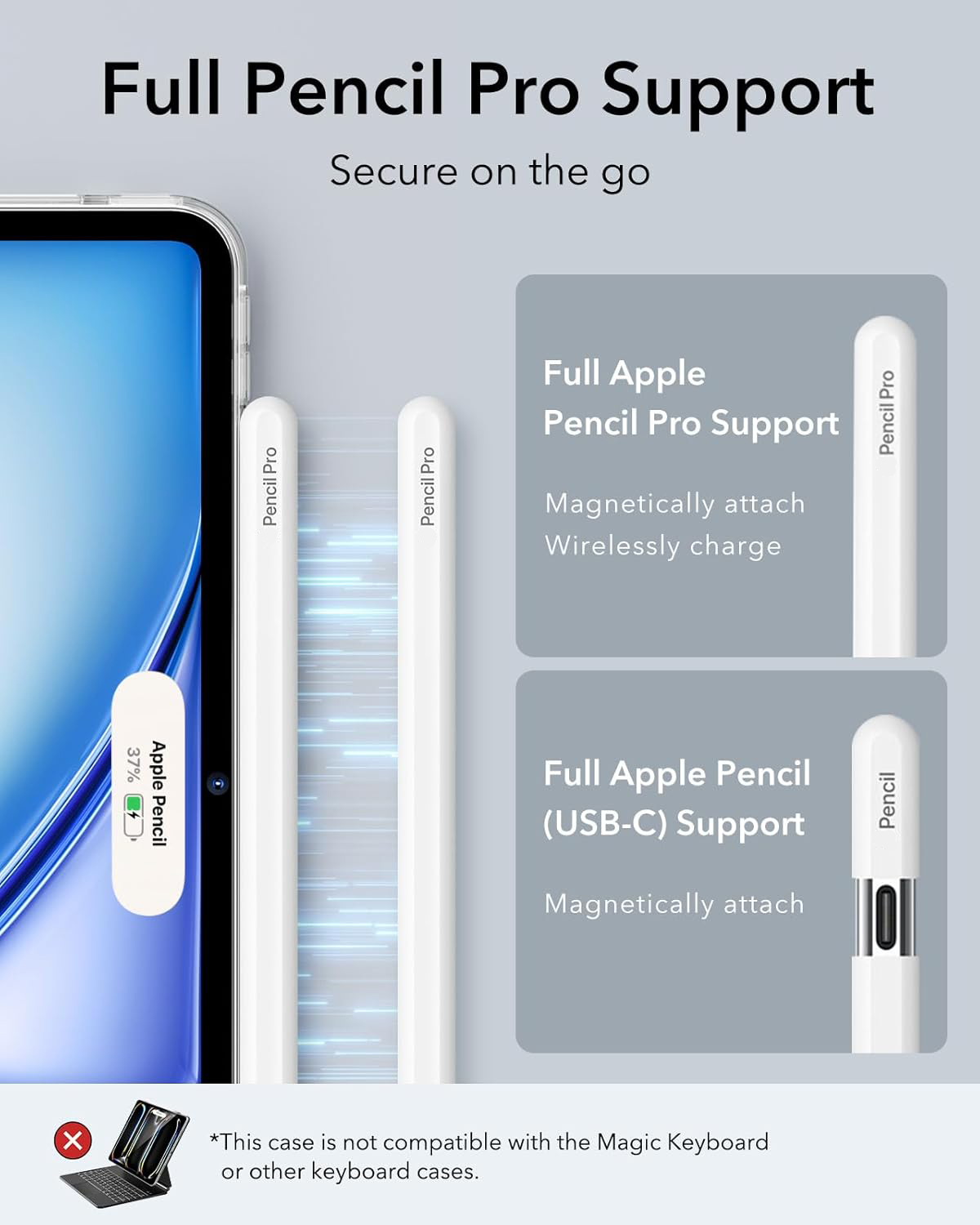 Full Pencil Pro Support

Secure on the go

Apple Pencil
37%

Pencil Pro

Pencil Pro

Full Apple Pencil Pro Support

Magnetically attach
Wirelessly charge

Pencil Pro

Full Apple Pencil (USB-C) Support

Magnetically attach

Pencil

*This case is not compatible with the Magic Keyboard or other keyboard cases.