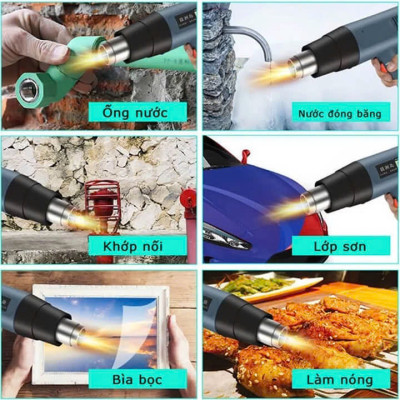 Ống nước

Nước đóng băng

Khớp nối

Lớp sơn

Bìa bọc

Làm nóng