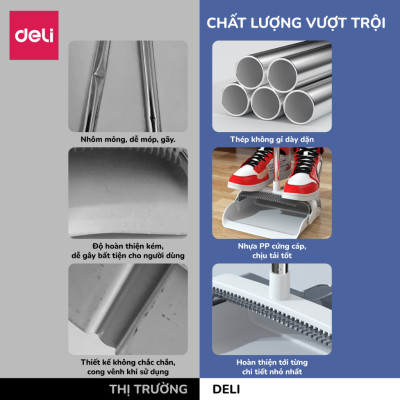 deli

Nhôm mỏng, dễ móp, gãy.

Độ hoàn thiện kém, dễ gây bất tiện cho người dùng

Thiết kế không chắc chắn, cong vênh khi sử dụng

THỊ TRƯỜNG

CHẤT LƯỢNG VƯỢT TRỘI

Thép không gỉ dày dặn

Nhựa PP cứng cáp, chịu tải tốt

Hoàn thiện tới từng chi tiết nhỏ nhất

DELI