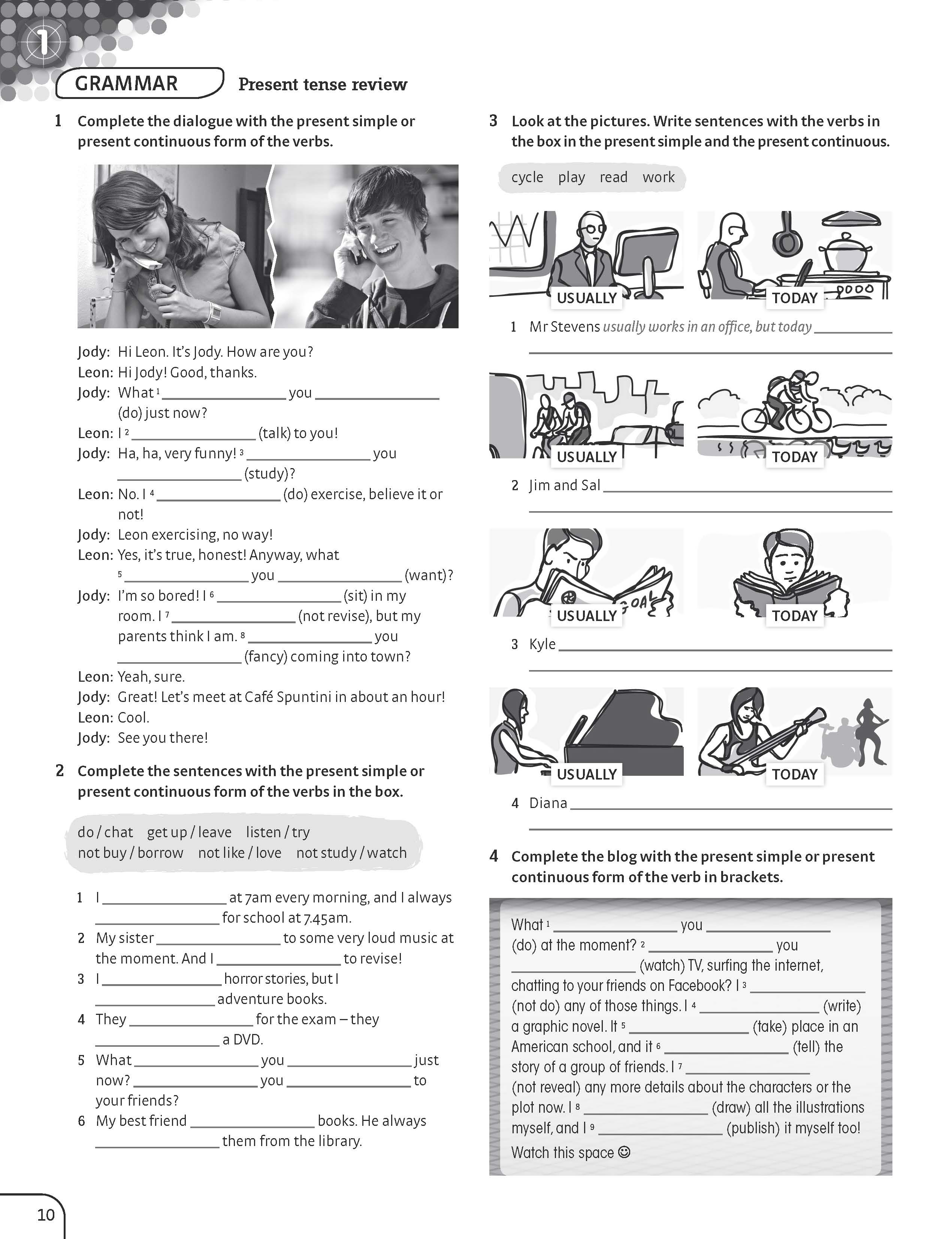 1

GRAMMAR Present tense review

1 Complete the dialogue with the present simple or present continuous form of the verbs.

Jody: Hi Leon. It's Jody. How are you?
Leon: Hi Jody! Good, thanks.
Jody: What $^1$ ________ you ________ (do) just now?
Leon: I $^2$ ________ (talk) to you!
Jody: Ha, ha, very funny! $^3$ ________ you ________ (study)?
Leon: No. I $^4$ ________ (do) exercise, believe it or not!
Jody: Leon exercising, no way!
Leon: Yes, it's true, honest! Anyway, what $^5$ ________ you ________ (want)?
Jody: I'm so bored! I $^6$ ________ (sit) in my room. I $^7$ ________ (not revise), but my parents think I am. $^8$ ________ you ________ (fancy) coming into town?
Leon: Yeah, sure.
Jody: Great! Let's meet at Café Spuntini in about an hour!
Leon: Cool.
Jody: See you there!

2 Complete the sentences with the present simple or present continuous form of the verbs in the box.

do / chat get up / leave listen / try not buy / borrow not like / love not study / watch

1 I ________ at 7am every morning, and I always ________ for school at 7.45am.
2 My sister ________ to some very loud music at the moment. And I ________ to revise!
3 I ________ horror stories, but I ________ adventure books.
4 They ________ for the exam – they ________ a DVD.
5 What ________ you ________ just now? ________ you ________ to your friends?
6 My best friend ________ books. He always ________ them from the library.

3 Look at the pictures. Write sentences with the verbs in the box in the present simple and the present continuous.

cycle play read work

USUALLY TODAY

1 Mr Stevens usually works in an office, but today ________

USUALLY TODAY

2 Jim and Sal ________

GOAL
USUALLY TODAY

3 Kyle ________

USUALLY TODAY

4 Diana ________

4 Complete the blog with the present simple or present continuous form of the verb in brackets.

What $^1$ ________ you ________ (do) at the moment? $^2$ ________ you ________ (watch) TV, surfing the internet, chatting to your friends on Facebook? I $^3$ ________ (not do) any of those things. I $^4$ ________ (write) a graphic novel. It $^5$ ________ (take) place in an American school, and it $^6$ ________ (tell) the story of a group of friends. I $^7$ ________ (not reveal) any more details about the characters or the plot now. I $^8$ ________ (draw) all the illustrations myself, and I $^9$ ________ (publish) it myself too! Watch this space ☺

10