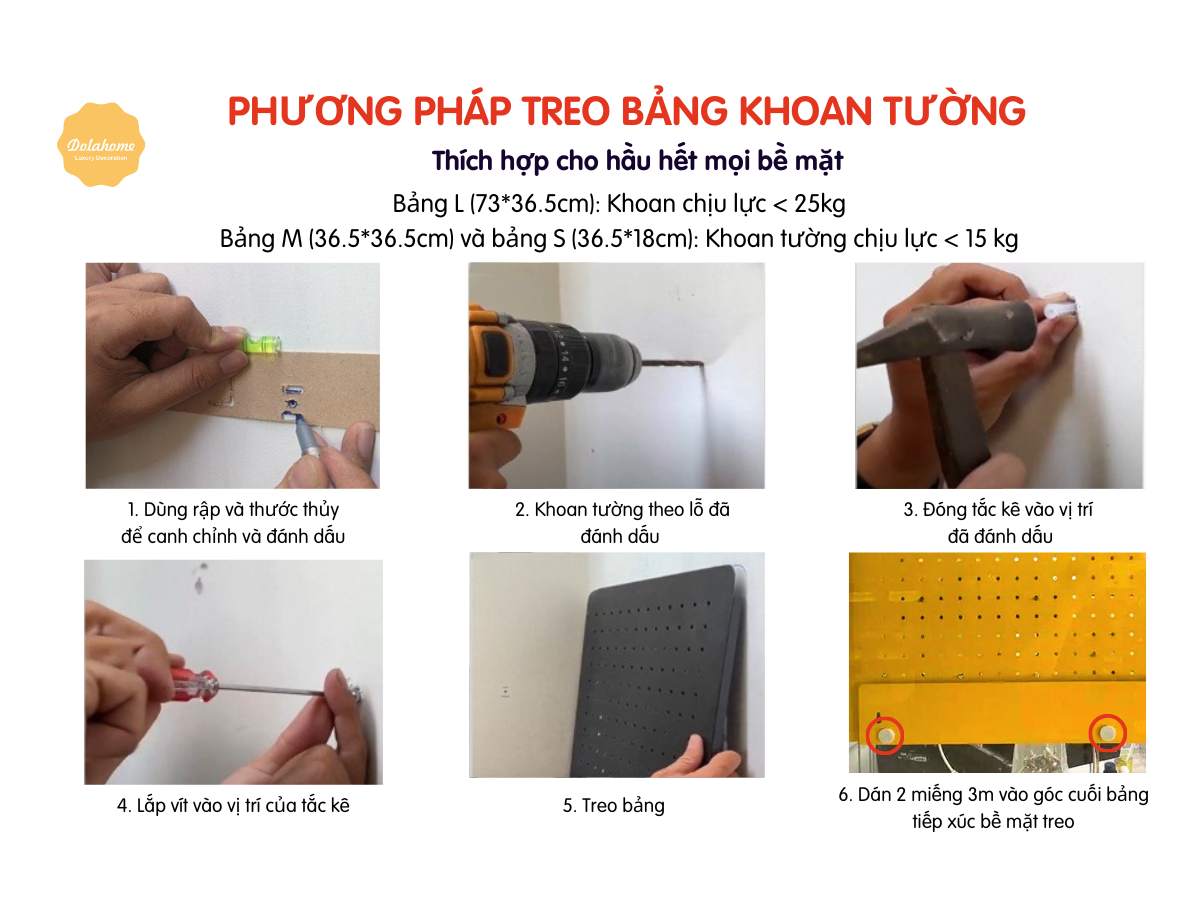 Dolahome
Luxury Decoration

PHƯƠNG PHÁP TREO BẢNG KHOAN TƯỜNG

Thích hợp cho hầu hết mọi bề mặt

Bảng L (73*36.5cm): Khoan chịu lực < 25kg

Bảng M (36.5*36.5cm) và bảng S (36.5*18cm): Khoan tường chịu lực < 15 kg

1. Dùng rập và thước thủy để canh chỉnh và đánh dấu

2. Khoan tường theo lỗ đã đánh dấu

3. Đóng tắc kê vào vị trí đã đánh dấu

4. Lắp vít vào vị trí của tắc kê

5. Treo bảng

6. Dán 2 miếng 3m vào góc cuối bảng tiếp xúc bề mặt treo