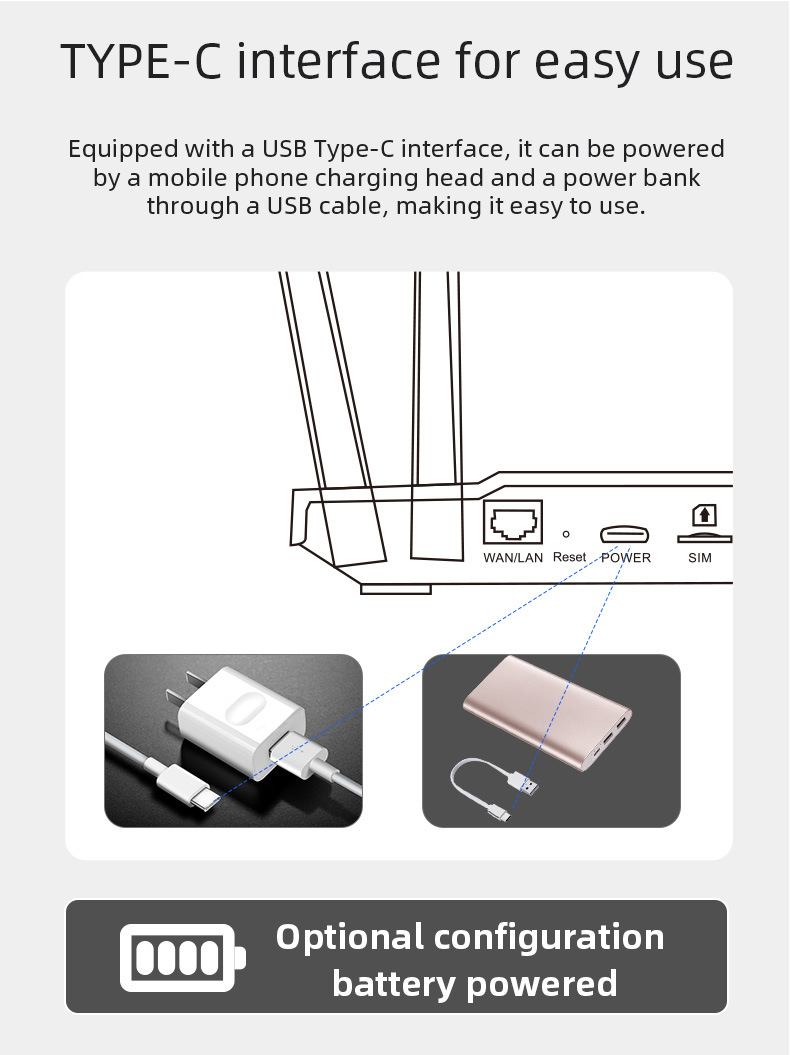 TYPE-C interface for easy use

Equipped with a USB Type-C interface, it can be powered by a mobile phone charging head and a power bank through a USB cable, making it easy to use.

WAN/LAN Reset POWER SIM

Optional configuration battery powered