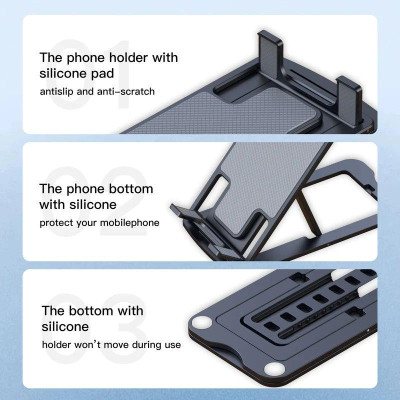 01

The phone holder with silicone pad

antislip and anti-scratch

02

The phone bottom with silicone

protect your mobilephone

03

The bottom with silicone

holder won't move during use