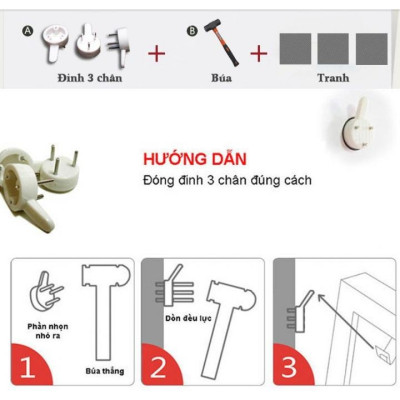 A
Đinh 3 chân
+
B
Búa
+
Tranh

HƯỚNG DẪN
Đóng đinh 3 chân đúng cách

Phần nhọn nhô ra
Búa thẳng
1

Dồn đều lực
2

3