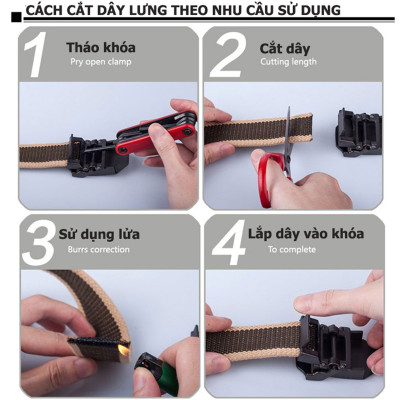 CÁCH CẮT DÂY LƯNG THEO NHU CẦU SỬ DỤNG

1 Tháo khóa
Pry open clamp

2 Cắt dây
Cutting length

3 Sử dụng lửa
Burrs correction

4 Lắp dây vào khóa
To complete