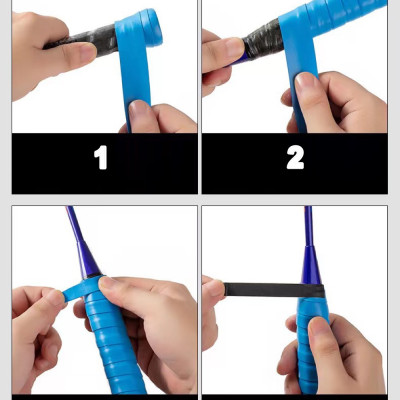 1

2