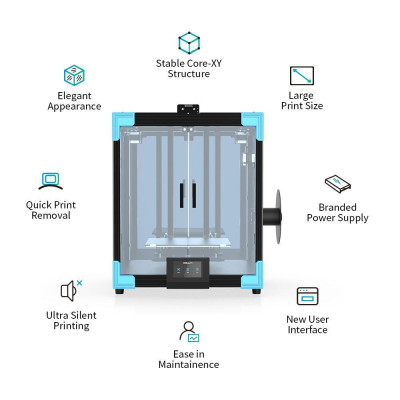 Stable Core-XY Structure

Elegant Appearance

Large Print Size

Quick Print Removal

Branded Power Supply

Ultra Silent Printing

New User Interface

Ease in Maintainence