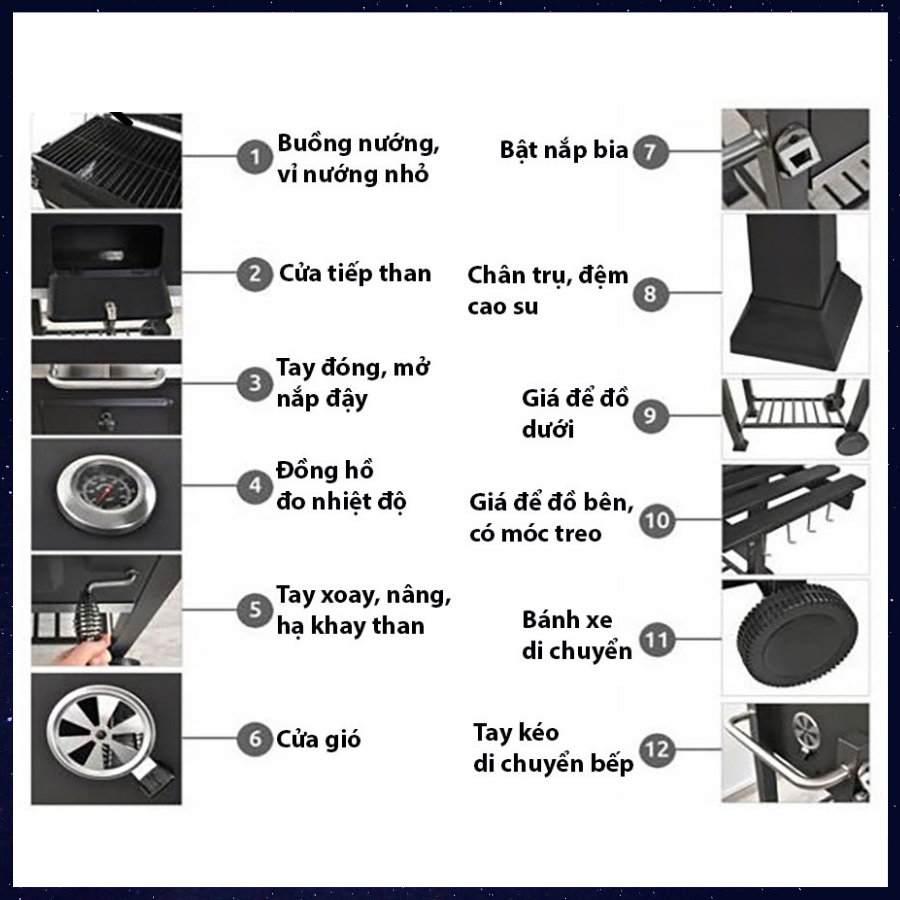 1 Buồng nướng, vỉ nướng nhỏ

2 Cửa tiếp than

3 Tay đóng, mở nắp đậy

4 Đồng hồ đo nhiệt độ

5 Tay xoay, nâng, hạ khay than

6 Cửa gió

Bật nắp bia 7

Chân trụ, đệm cao su 8

Giá để đồ dưới 9

Giá để đồ bên, có móc treo 10

Bánh xe di chuyển 11

Tay kéo di chuyển bếp 12