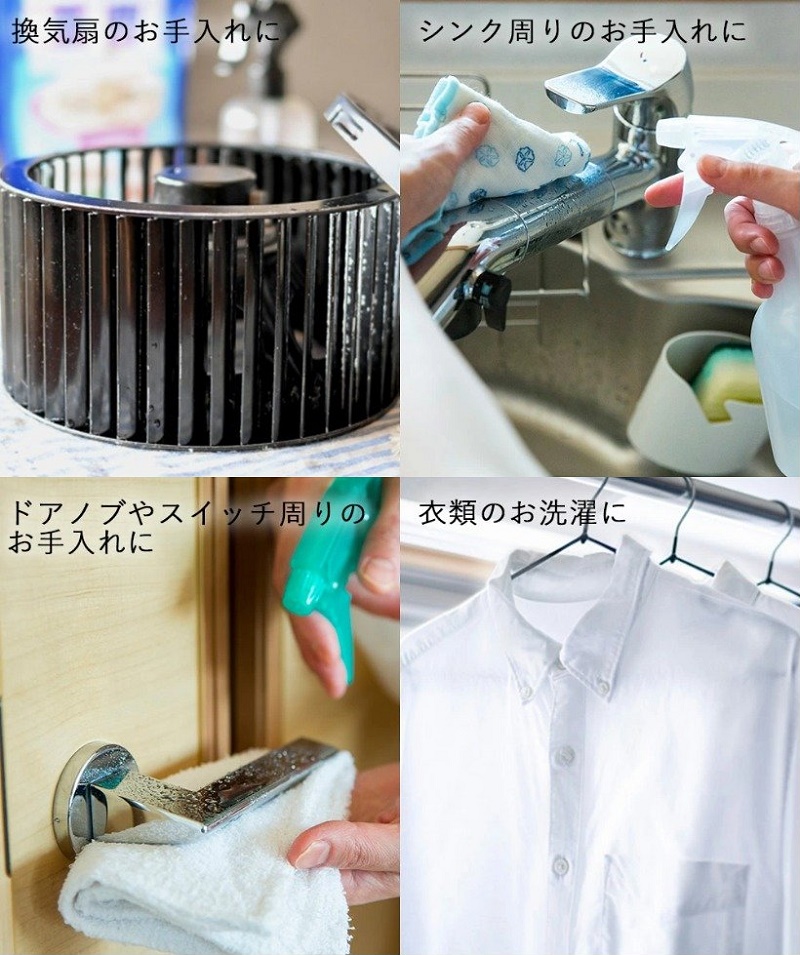 換気扇のお手入れに

シンク周りのお手入れに

ドアノブやスイッチ周りのお手入れに

衣類のお洗濯に