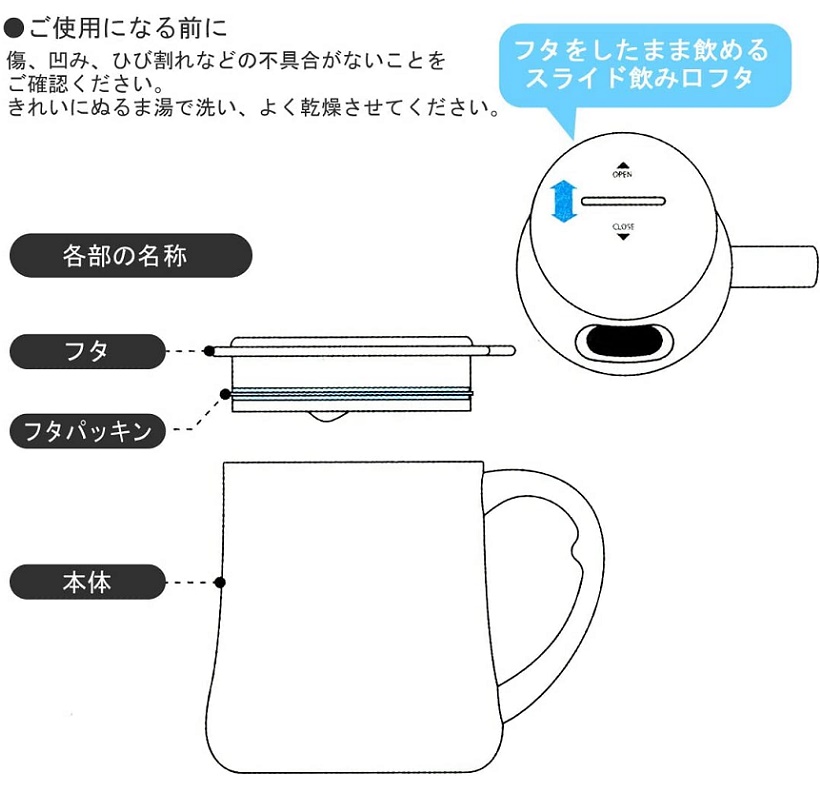 ●ご使用になる前に
傷、凹み、ひび割れなどの不具合がないことをご確認ください。
きれいにぬるま湯で洗い、よく乾燥させてください。

フタをしたまま飲める
スライド飲み口フタ

OPEN
CLOSE

各部の名称

フタ

フタパッキン

本体