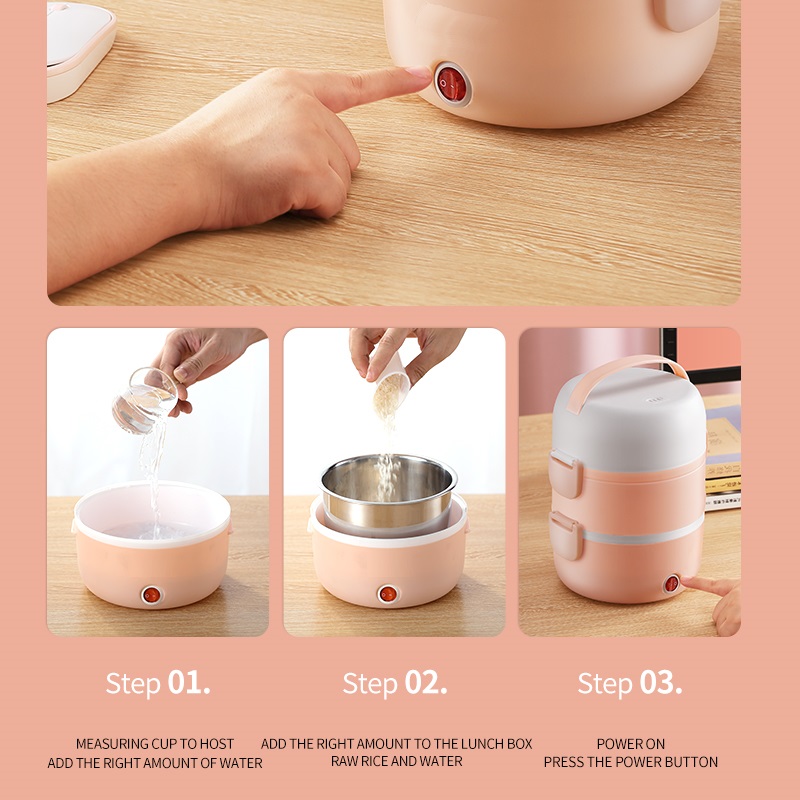 Step 01.

MEASURING CUP TO HOST
ADD THE RIGHT AMOUNT OF WATER

Step 02.

ADD THE RIGHT AMOUNT TO THE LUNCH BOX
RAW RICE AND WATER

Step 03.

POWER ON
PRESS THE POWER BUTTON