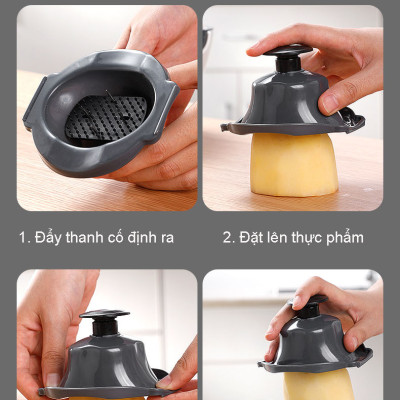 1. Đẩy thanh cố định ra

2. Đặt lên thực phẩm