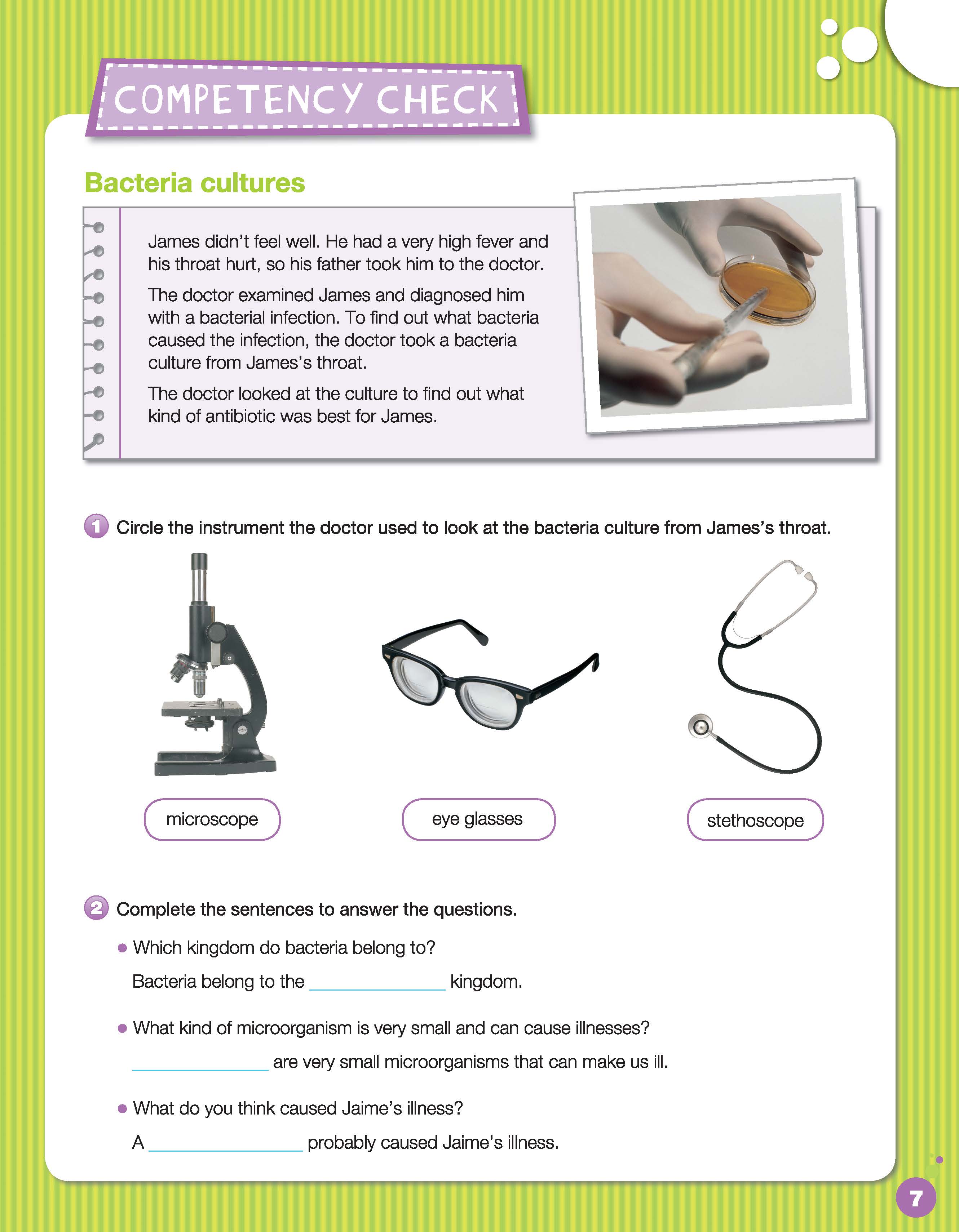 COMPETENCY CHECK

Bacteria cultures

James didn't feel well. He had a very high fever and his throat hurt, so his father took him to the doctor.

The doctor examined James and diagnosed him with a bacterial infection. To find out what bacteria caused the infection, the doctor took a bacteria culture from James's throat.

The doctor looked at the culture to find out what kind of antibiotic was best for James.

1 Circle the instrument the doctor used to look at the bacteria culture from James's throat.

microscope

eye glasses

stethoscope

2 Complete the sentences to answer the questions.

• Which kingdom do bacteria belong to?

Bacteria belong to the ______________ kingdom.

• What kind of microorganism is very small and can cause illnesses?

______________ are very small microorganisms that can make us ill.

• What do you think caused Jaime's illness?

A ______________ probably caused Jaime's illness.

7