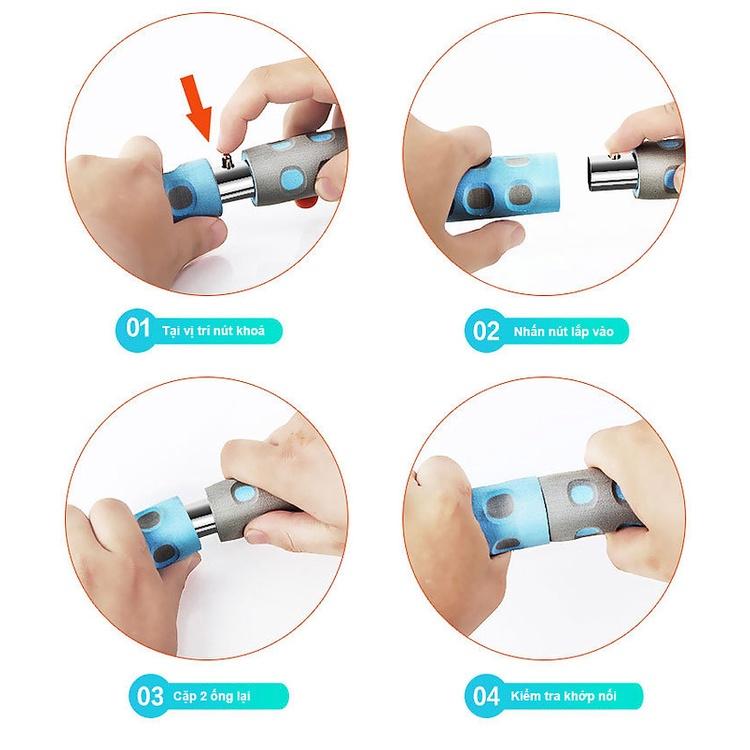 01 Tại vị trí nút khoá

02 Nhấn nút lắp vào

03 Cặp 2 ống lại

04 Kiểm tra khớp nối