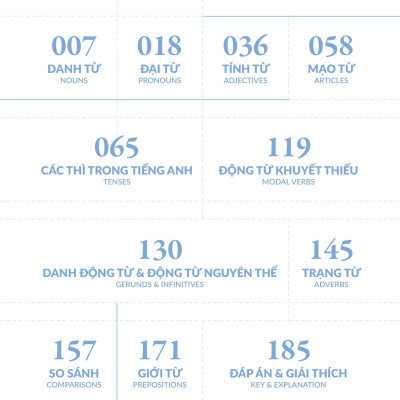 007
DANH TỪ
NOUNS

018
ĐẠI TỪ
PRONOUNS

036
TÍNH TỪ
ADJECTIVES

058
MẠO TỪ
ARTICLES

065
CÁC THÌ TRONG TIẾNG ANH
TENSES

119
ĐỘNG TỪ KHUYẾT THIẾU
MODAL VERBS

130
DANH ĐỘNG TỪ & ĐỘNG TỪ NGUYÊN THỂ
GERUNDS & INFINITIVES

145
TRẠNG TỪ
ADVERBS

157
SO SÁNH
COMPARISONS

171
GIỚI TỪ
PREPOSITIONS

185
ĐÁP ÁN & GIẢI THÍCH
KEY & EXPLANATION