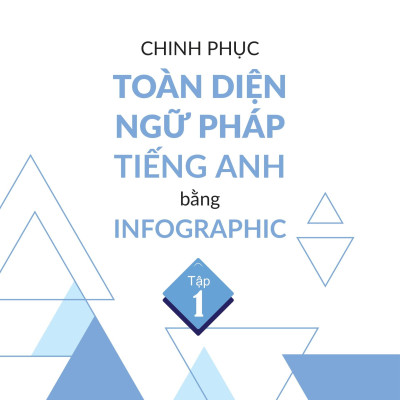 CHINH PHỤC
TOÀN DIỆN NGỮ PHÁP TIẾNG ANH
bằng
INFOGRAPHIC

Tập
1