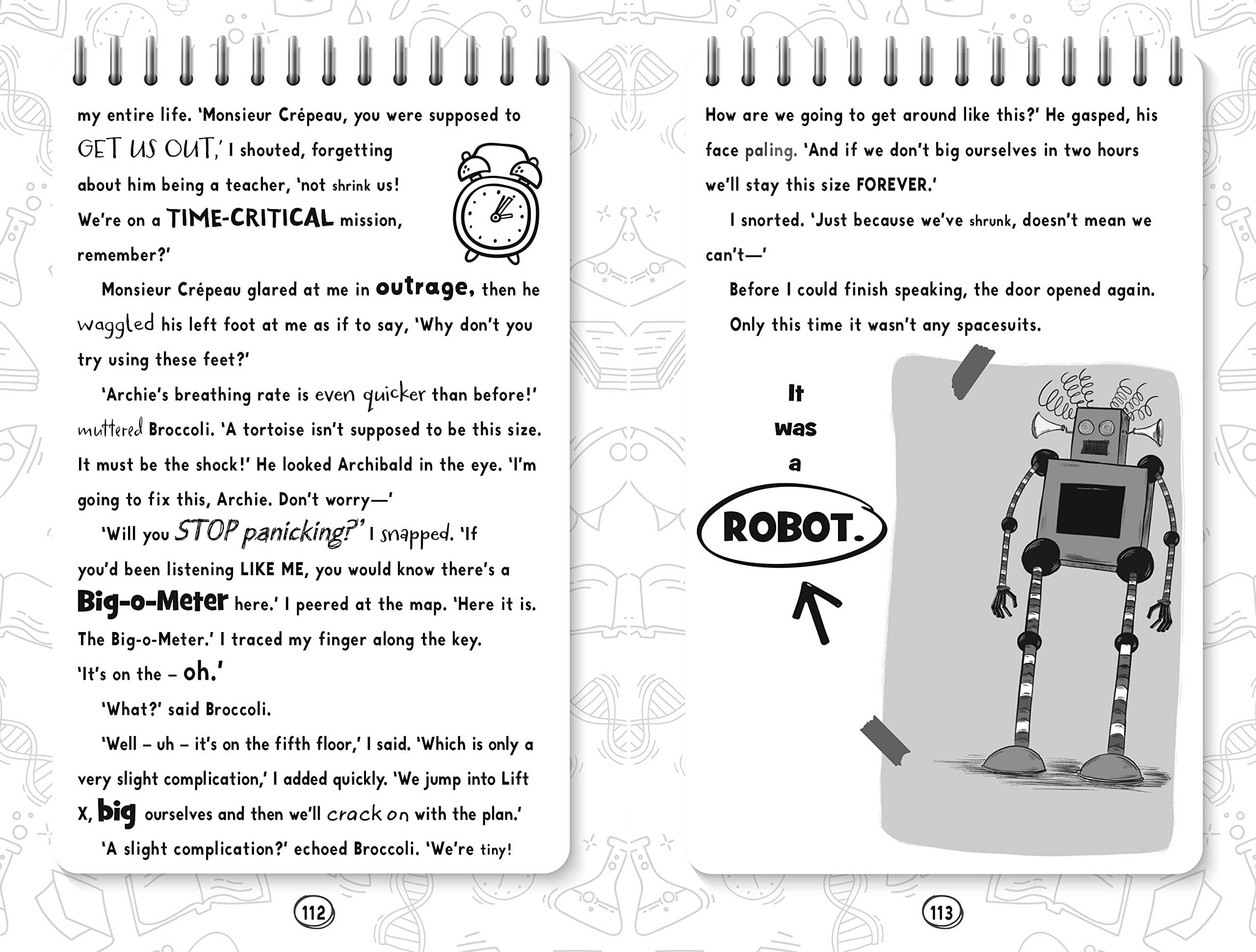 my entire life. 'Monsieur Crépeau, you were supposed to GET US OUT,' I shouted, forgetting about him being a teacher, 'not shrink us! We're on a TIME-CRITICAL mission, remember?'

Monsieur Crépeau glared at me in outrage, then he waggled his left foot at me as if to say, 'Why don't you try using these feet?'

'Archie's breathing rate is even quicker than before!' muttered Broccoli. 'A tortoise isn't supposed to be this size. It must be the shock!' He looked Archibald in the eye. 'I'm going to fix this, Archie. Don't worry—'

'Will you STOP panicking?' I snapped. 'If you'd been listening LIKE ME, you would know there's a Big-o-Meter here.' I peered at the map. 'Here it is. The Big-o-Meter.' I traced my finger along the key. 'It's on the – oh.'

'What?' said Broccoli.

'Well – uh – it's on the fifth floor,' I said. 'Which is only a very slight complication,' I added quickly. 'We jump into Lift X, big ourselves and then we'll crack on with the plan.'

'A slight complication?' echoed Broccoli. 'We're tiny!

112

How are we going to get around like this?' He gasped, his face paling. 'And if we don't big ourselves in two hours we'll stay this size FOREVER.'

I snorted. 'Just because we've shrunk, doesn't mean we can't—'

Before I could finish speaking, the door opened again. Only this time it wasn't any spacesuits.

It was a ROBOT.

113