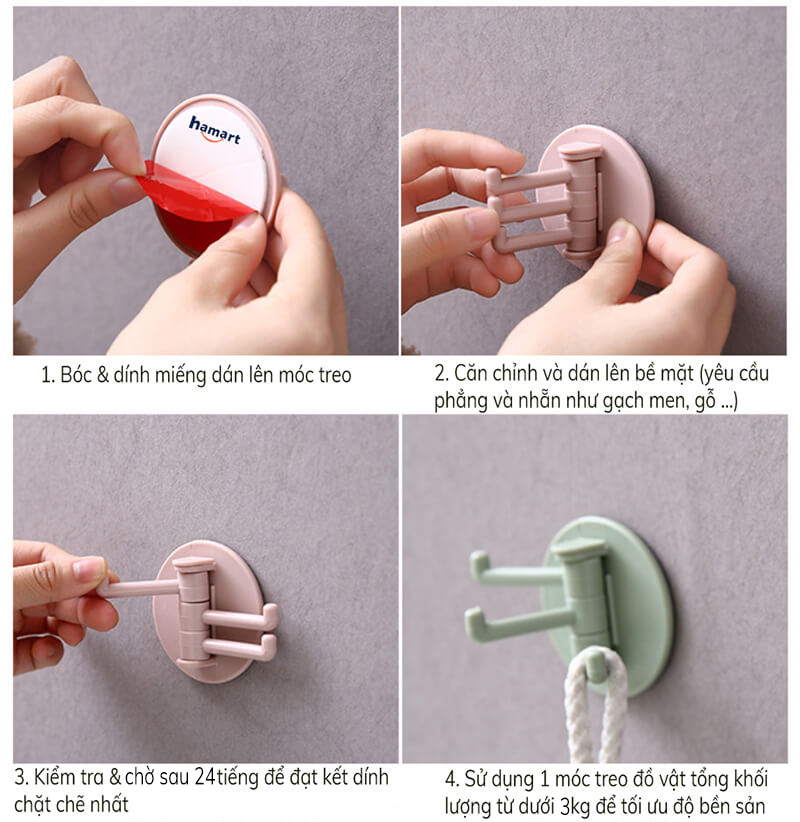 hamart

1. Bóc & dính miếng dán lên móc treo

2. Căn chỉnh và dán lên bề mặt (yêu cầu phẳng và nhẵn như gạch men, gỗ ...)

3. Kiểm tra & chờ sau 24tiếng để đạt kết dính chặt chẽ nhất

4. Sử dụng 1 móc treo đồ vật tổng khối lượng từ dưới 3kg để tối ưu độ bền sản