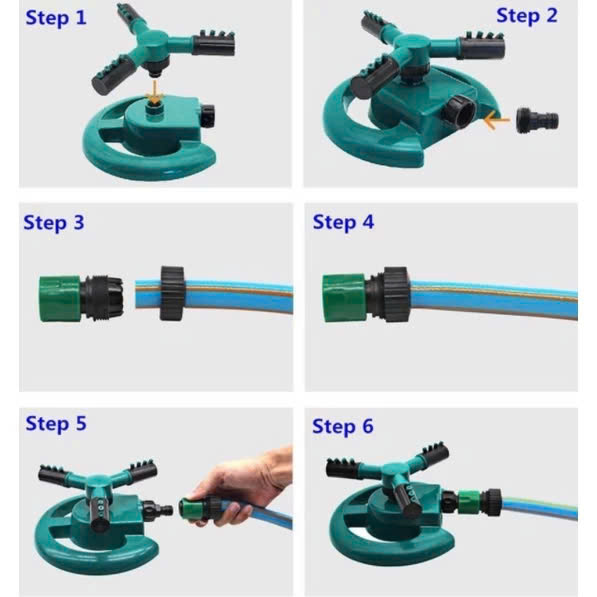 Step 1

Step 2

Step 3

Step 4

Step 5

Step 6