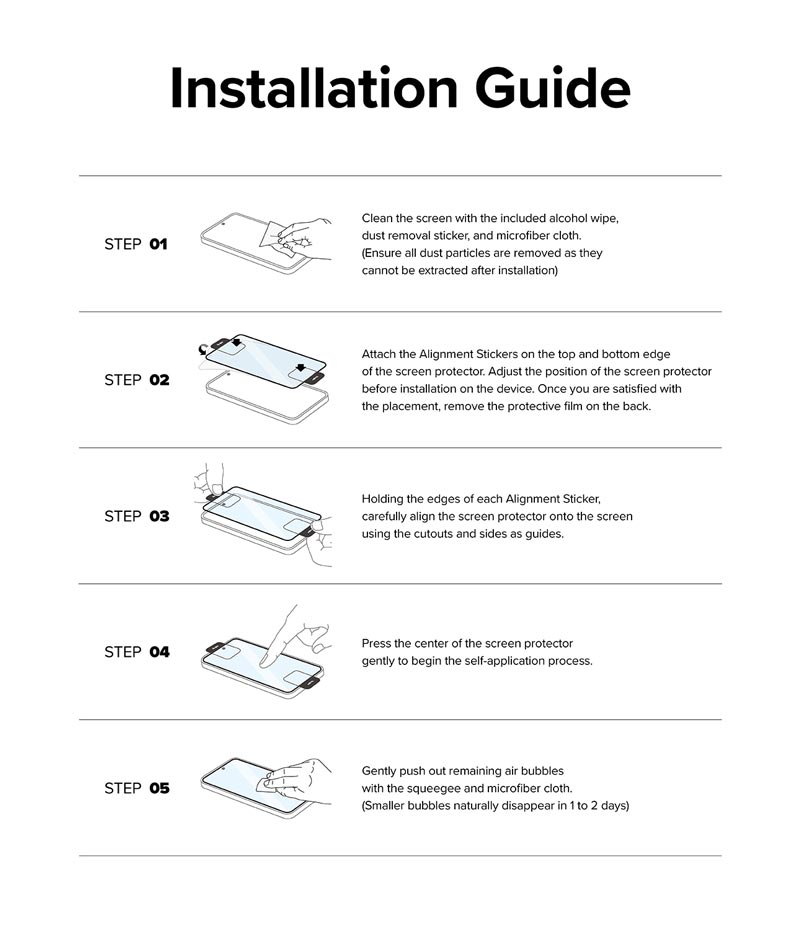 Installation Guide

STEP 01

Clean the screen with the included alcohol wipe, dust removal sticker, and microfiber cloth. (Ensure all dust particles are removed as they cannot be extracted after installation)

STEP 02

Attach the Alignment Stickers on the top and bottom edge of the screen protector. Adjust the position of the screen protector before installation on the device. Once you are satisfied with the placement, remove the protective film on the back.

STEP 03

Holding the edges of each Alignment Sticker, carefully align the screen protector onto the screen using the cutouts and sides as guides.

STEP 04

Press the center of the screen protector gently to begin the self-application process.

STEP 05

Gently push out remaining air bubbles with the squeegee and microfiber cloth. (Smaller bubbles naturally disappear in 1 to 2 days)