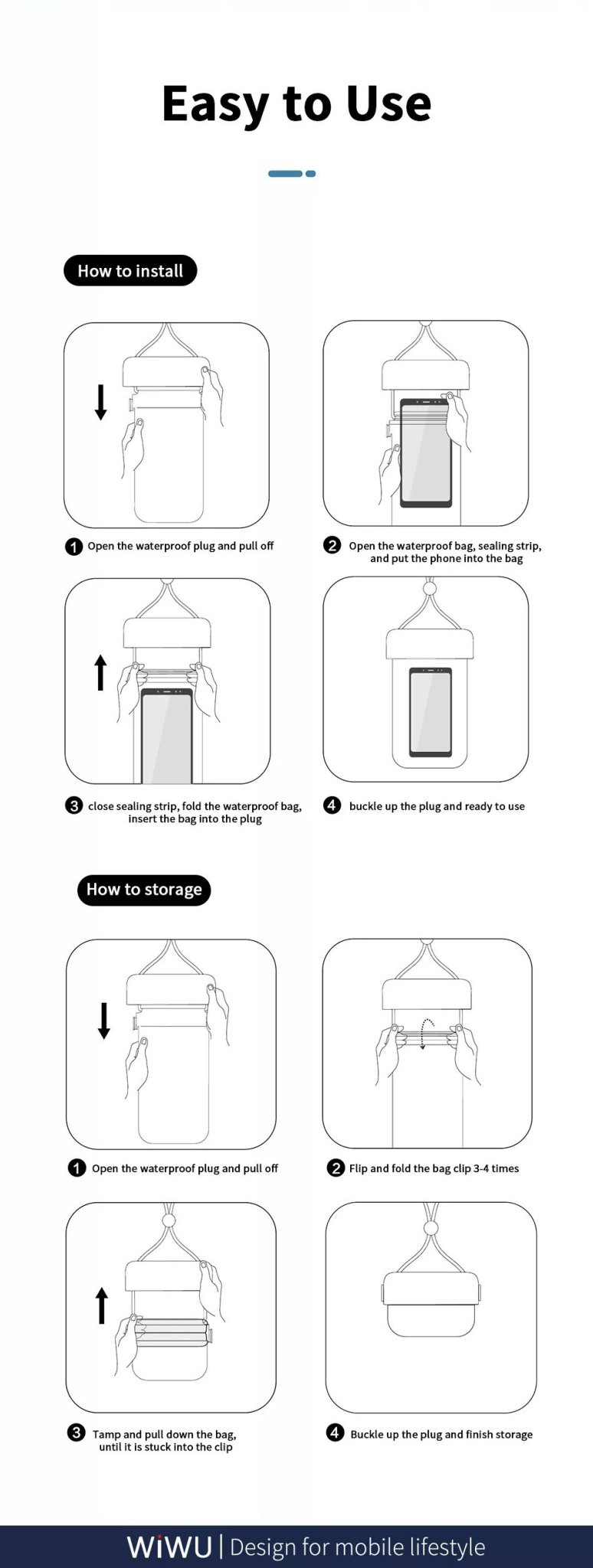 Easy to Use

How to install

1 Open the waterproof plug and pull off

2 Open the waterproof bag, sealing strip, and put the phone into the bag

3 close sealing strip, fold the waterproof bag, insert the bag into the plug

4 buckle up the plug and ready to use

How to storage

1 Open the waterproof plug and pull off

2 Flip and fold the bag clip 3-4 times

3 Tamp and pull down the bag, until it is stuck into the clip

4 Buckle up the plug and finish storage

WiWU | Design for mobile lifestyle