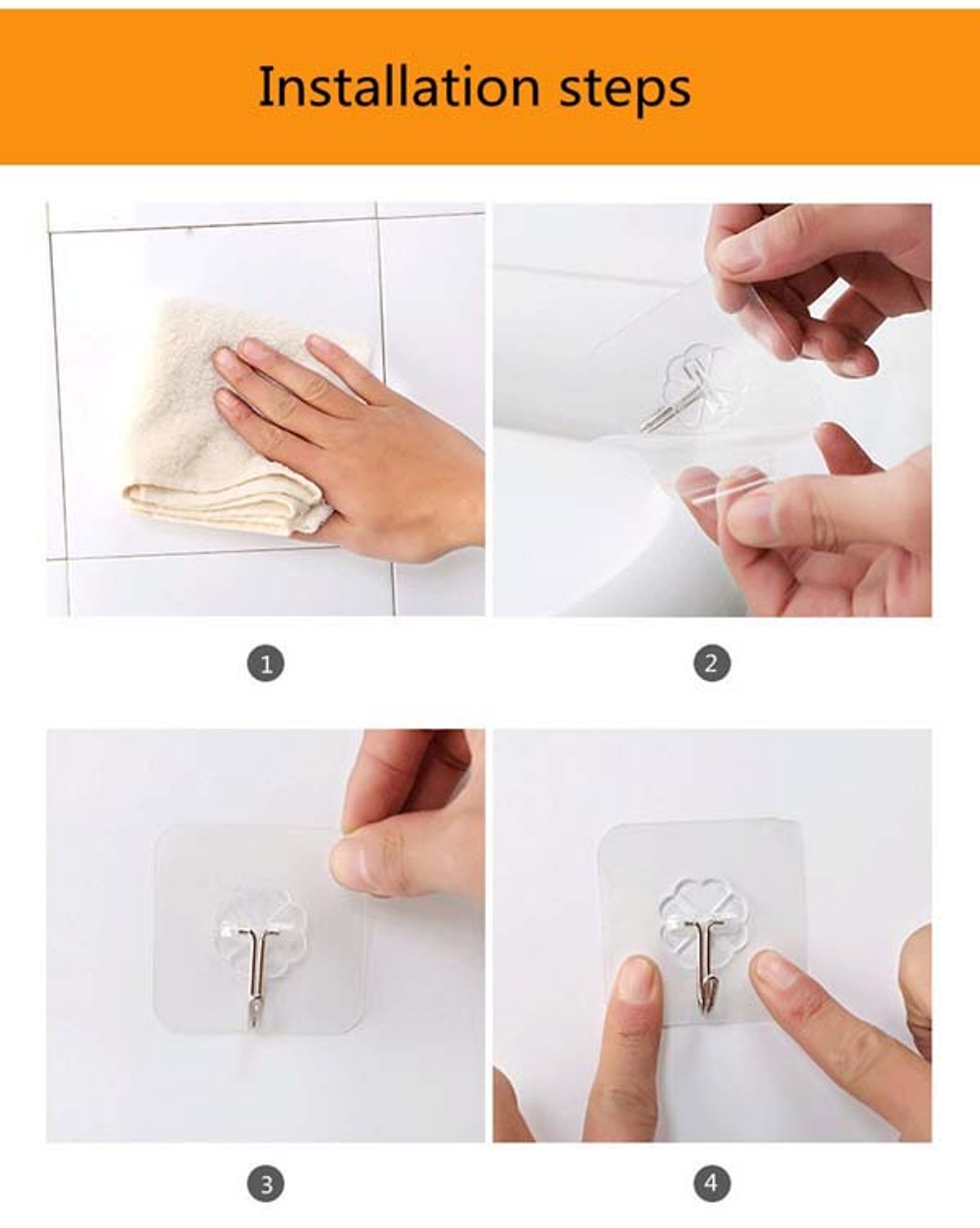 Installation steps

1

2

3

4