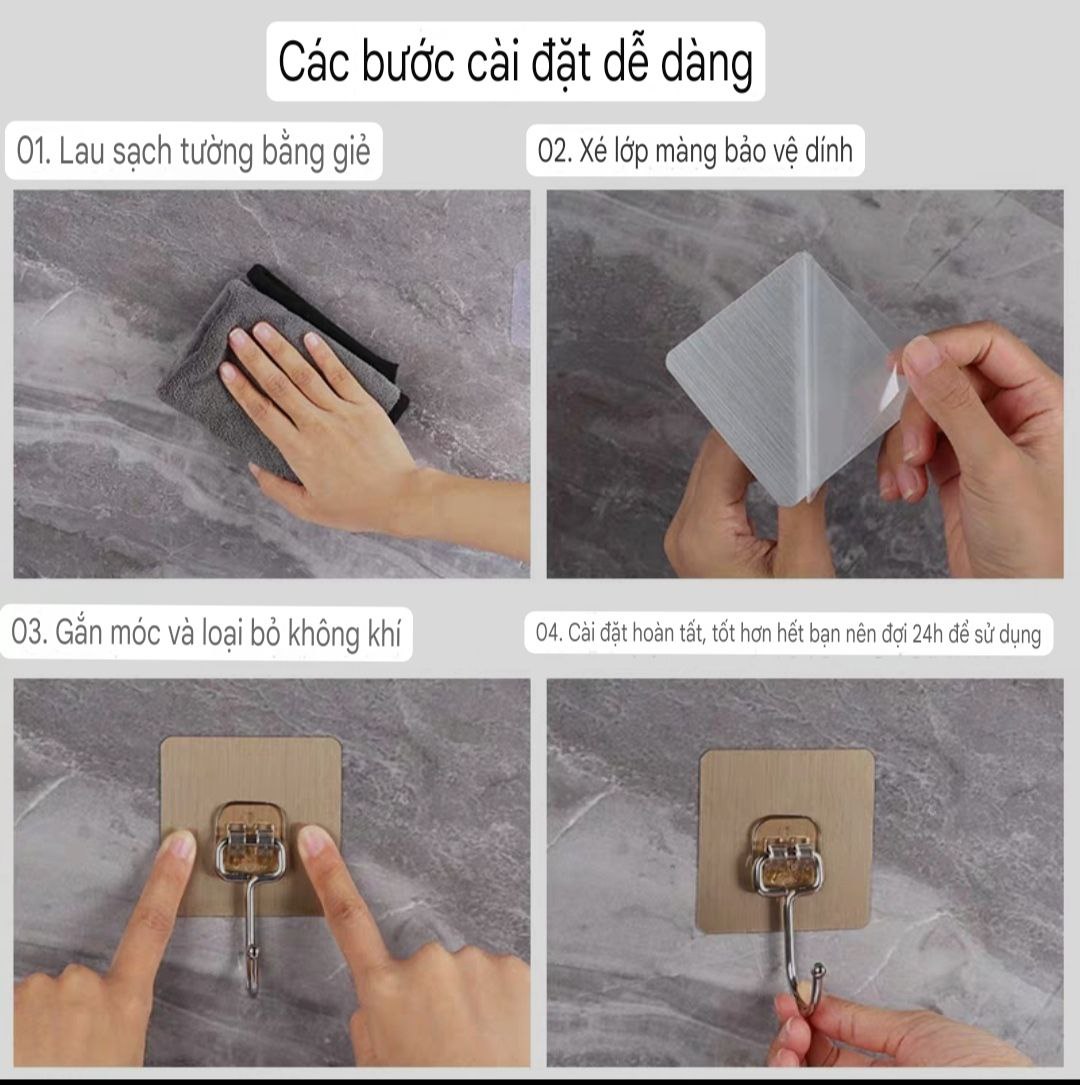 Các bước cài đặt dễ dàng

01. Lau sạch tường bằng giẻ

02. Xé lớp màng bảo vệ dính

03. Gắn móc và loại bỏ không khí

04. Cài đặt hoàn tất, tốt hơn hết bạn nên đợi 24h để sử dụng