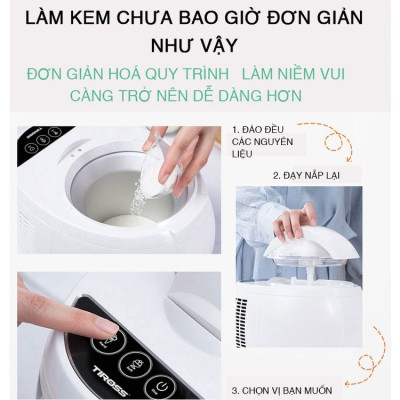 LÀM KEM CHƯA BAO GIỜ ĐƠN GIẢN NHƯ VẬY

ĐƠN GIẢN HOÁ QUY TRÌNH LÀM NIỀM VUI CÀNG TRỞ NÊN DỄ DÀNG HƠN

1. ĐẢO ĐỀU CÁC NGUYÊN LIỆU

2. ĐẬY NẮP LẠI

TIROSS

3. CHỌN VỊ BẠN MUỐN