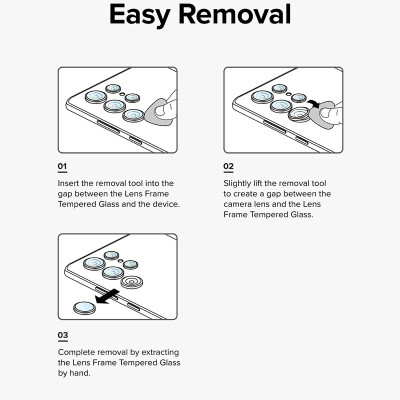 Easy Removal

01

Insert the removal tool into the gap between the Lens Frame Tempered Glass and the device.

02

Slightly lift the removal tool to create a gap between the camera lens and the Lens Frame Tempered Glass.

03

Complete removal by extracting the Lens Frame Tempered Glass by hand.