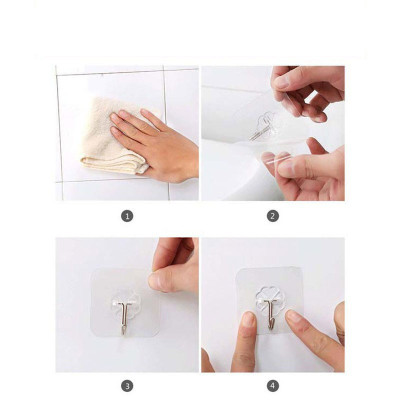 1

2

3

4