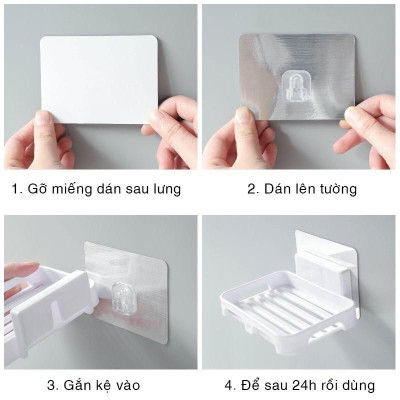 1. Gỡ miếng dán sau lưng

2. Dán lên tường

3. Gắn kệ vào

4. Để sau 24h rồi dùng