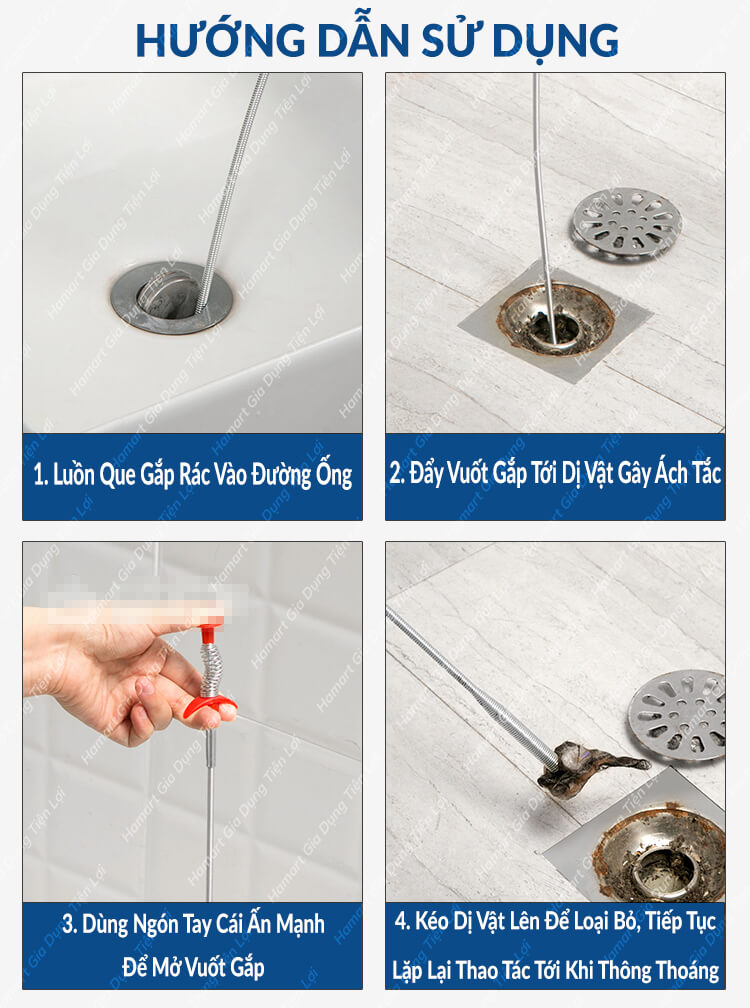 HƯỚNG DẪN SỬ DỤNG

1. Luồn Que Gắp Rác Vào Đường Ống

2. Đẩy Vuốt Gắp Tới Dị Vật Gây Ách Tắc

3. Dùng Ngón Tay Cái Ấn Mạnh Để Mở Vuốt Gắp

4. Kéo Dị Vật Lên Để Loại Bỏ, Tiếp Tục Lặp Lại Thao Tác Tới Khi Thông Thoáng

Hamart Gia Dụng Tiện Lợi