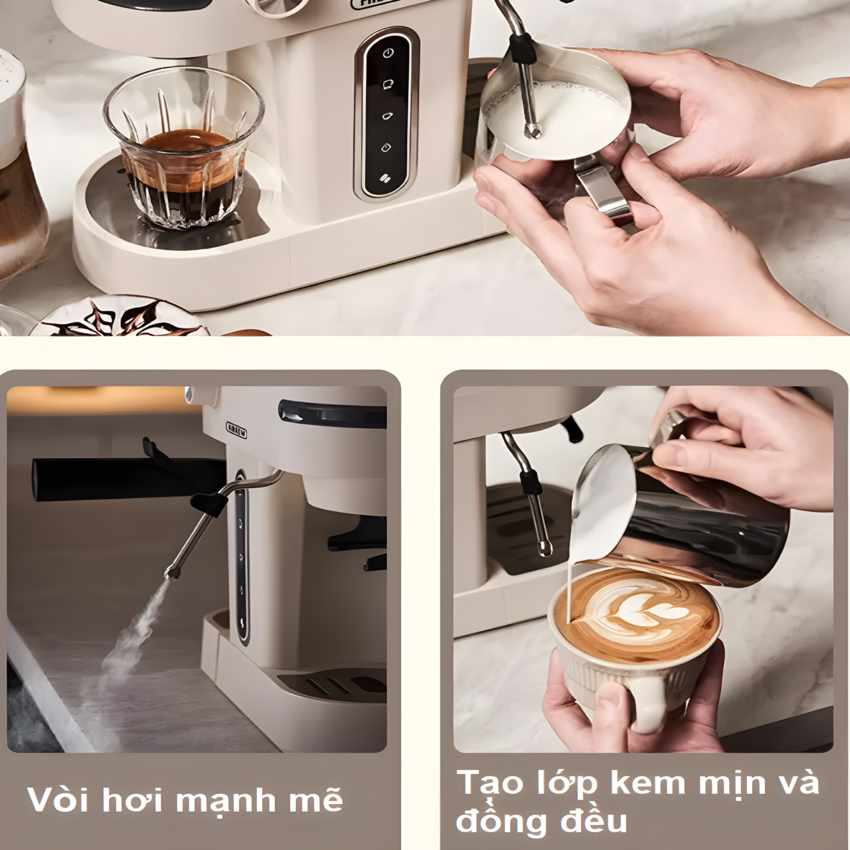 Vòi hơi mạnh mẽ

Tạo lớp kem mịn và đồng đều