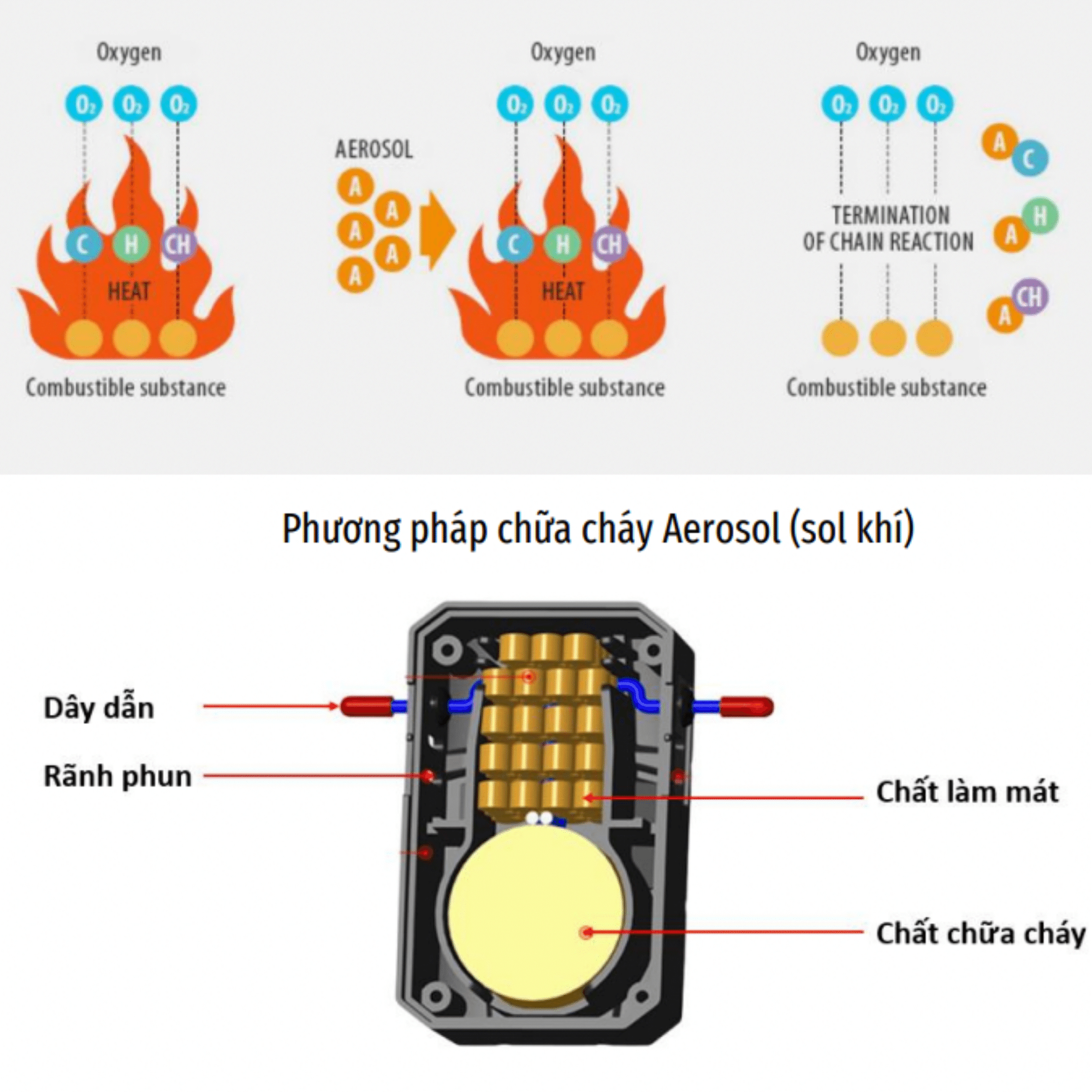 Oxygen

$O_2$ $O_2$ $O_2$

C H CH

HEAT

Combustible substance

AEROSOL

A A A A A

Oxygen

$O_2$ $O_2$ $O_2$

C H CH

HEAT

Combustible substance

Oxygen

$O_2$ $O_2$ $O_2$

TERMINATION OF CHAIN REACTION

A C

A H

A CH

Combustible substance

Phương pháp chữa cháy Aerosol (sol khí)

Dây dẫn

Rãnh phun

Chất làm mát

Chất chữa cháy