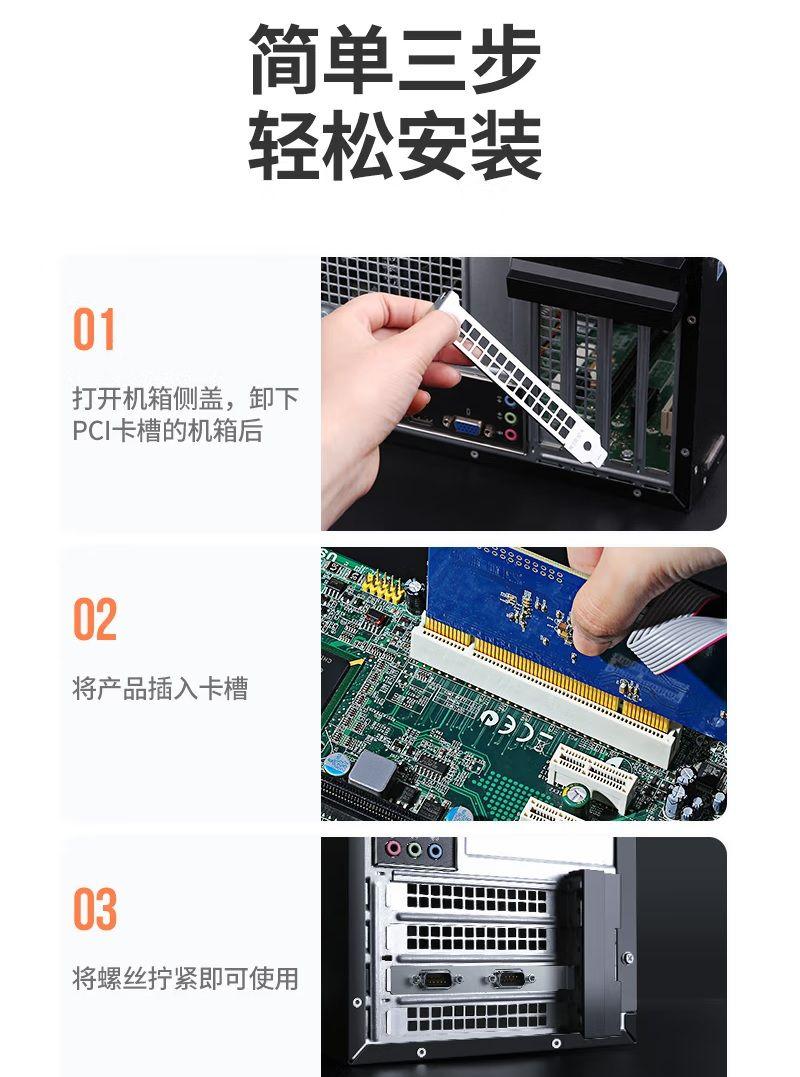 简单三步
轻松安装

01

打开机箱侧盖，卸下PCI卡槽的机箱后

02

将产品插入卡槽

03

将螺丝拧紧即可使用