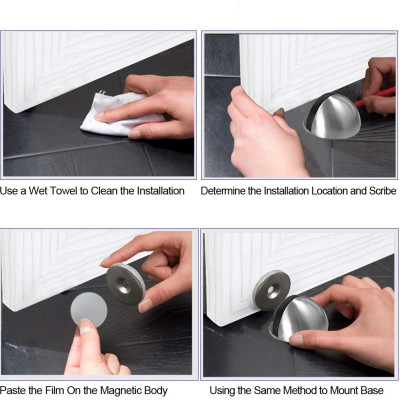 Use a Wet Towel to Clean the Installation

Determine the Installation Location and Scribe

Paste the Film On the Magnetic Body

Using the Same Method to Mount Base