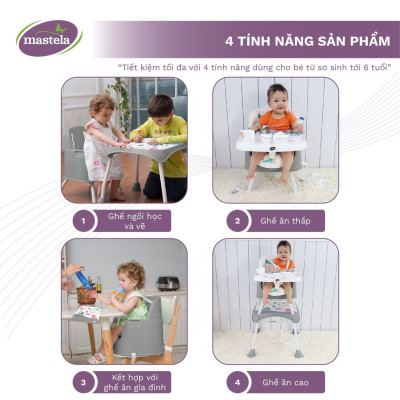 mastela

4 TÍNH NĂNG SẢN PHẨM

"Tiết kiệm tối đa với 4 tính năng dùng cho bé từ sơ sinh tới 6 tuổi"

1 Ghế ngồi học và vẽ

2 Ghế ăn thấp

3 Kết hợp với ghế ăn gia đình

4 Ghế ăn cao