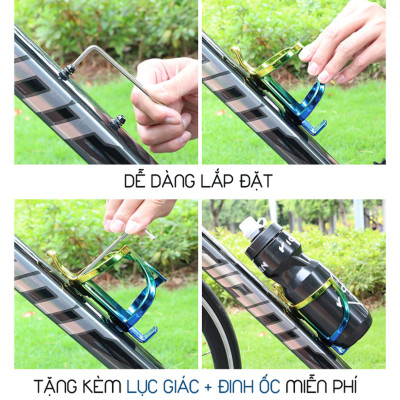 DỄ DÀNG LẮP ĐẶT

TẶNG KÈM LỤC GIÁC + ĐINH ỐC MIỄN PHÍ