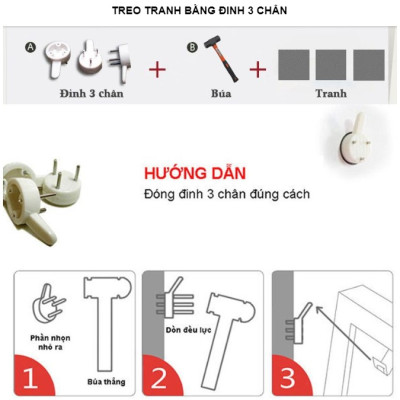 TREO TRANH BẰNG ĐINH 3 CHÂN

A

Đinh 3 chân

+

B

Búa

+

Tranh

HƯỚNG DẪN

Đóng đinh 3 chân đúng cách

Phần nhọn nhô ra

Búa thẳng

1

Dồn đều lực

2

3