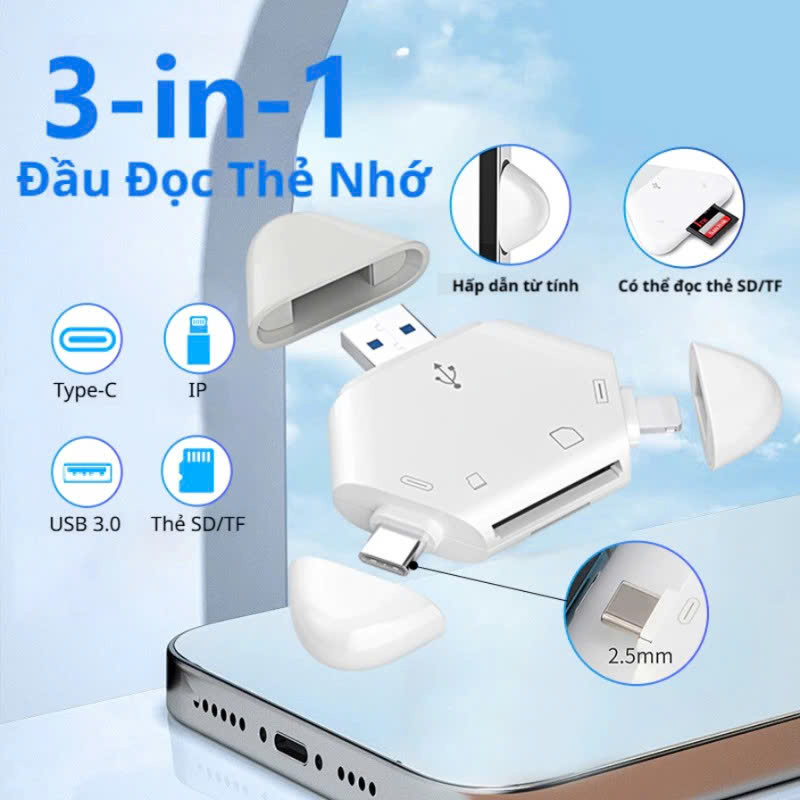 3-in-1
Đầu Đọc Thẻ Nhớ

Hấp dẫn từ tính

Có thể đọc thẻ SD/TF

Type-C

IP

USB 3.0

Thẻ SD/TF

2.5mm