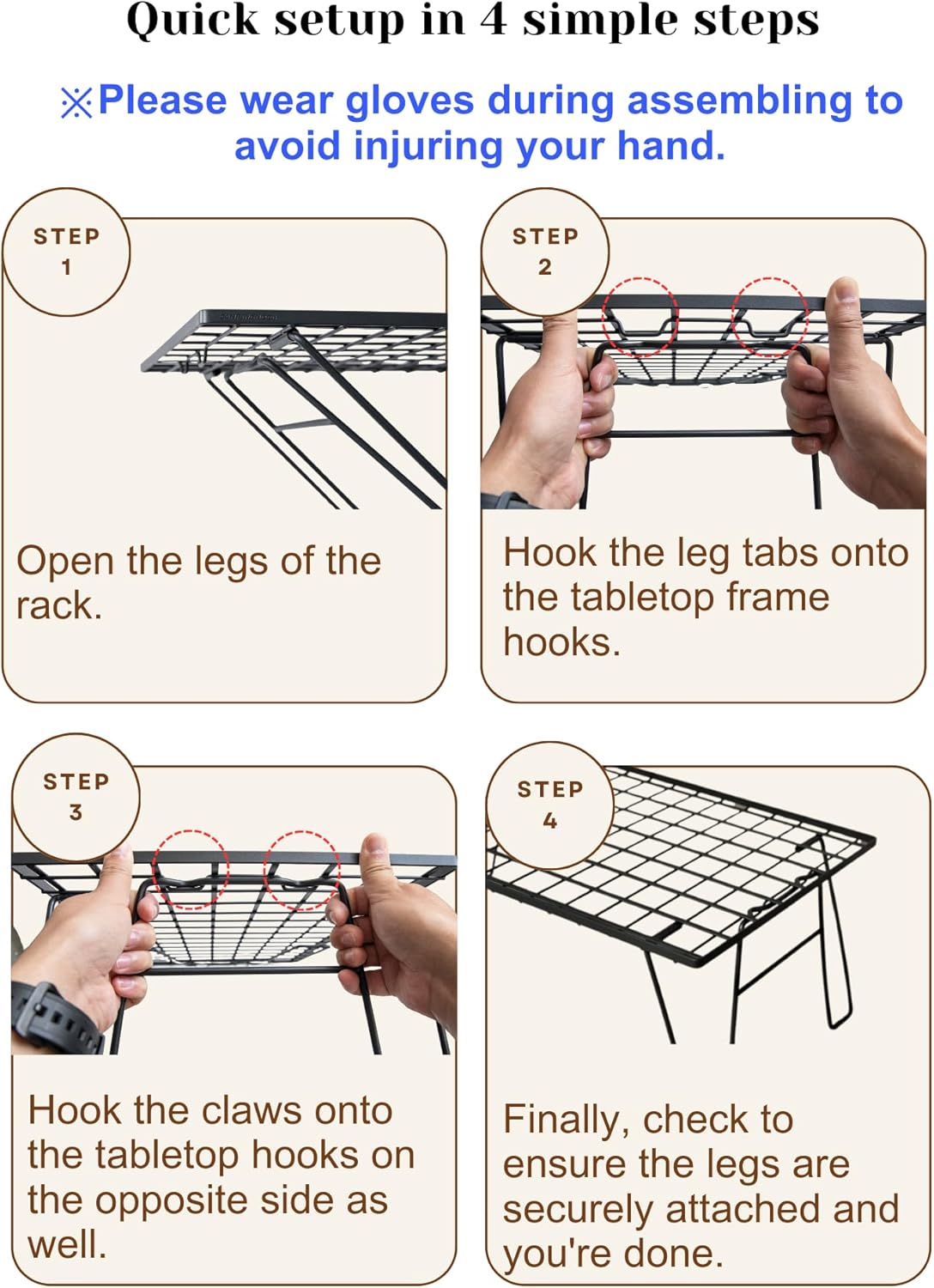 Quick setup in 4 simple steps

※Please wear gloves during assembling to avoid injuring your hand.

STEP 1

Open the legs of the rack.

STEP 2

Hook the leg tabs onto the tabletop frame hooks.

STEP 3

Hook the claws onto the tabletop hooks on the opposite side as well.

STEP 4

Finally, check to ensure the legs are securely attached and you're done.