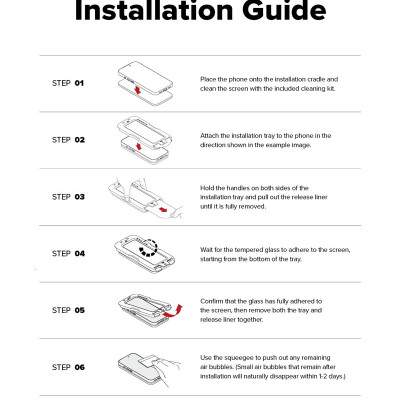 Installation Guide

STEP 01

Place the phone onto the installation cradle and clean the screen with the included cleaning kit.

STEP 02

Attach the installation tray to the phone in the direction shown in the example image.

STEP 03

Hold the handles on both sides of the installation tray and pull out the release liner until it is fully removed.

STEP 04

Wait for the tempered glass to adhere to the screen, starting from the bottom of the tray.

STEP 05

Confirm that the glass has fully adhered to the screen, then remove both the tray and release liner together.

STEP 06

Use the squeegee to push out any remaining air bubbles. (Small air bubbles that remain after installation will naturally disappear within 1-2 days.)