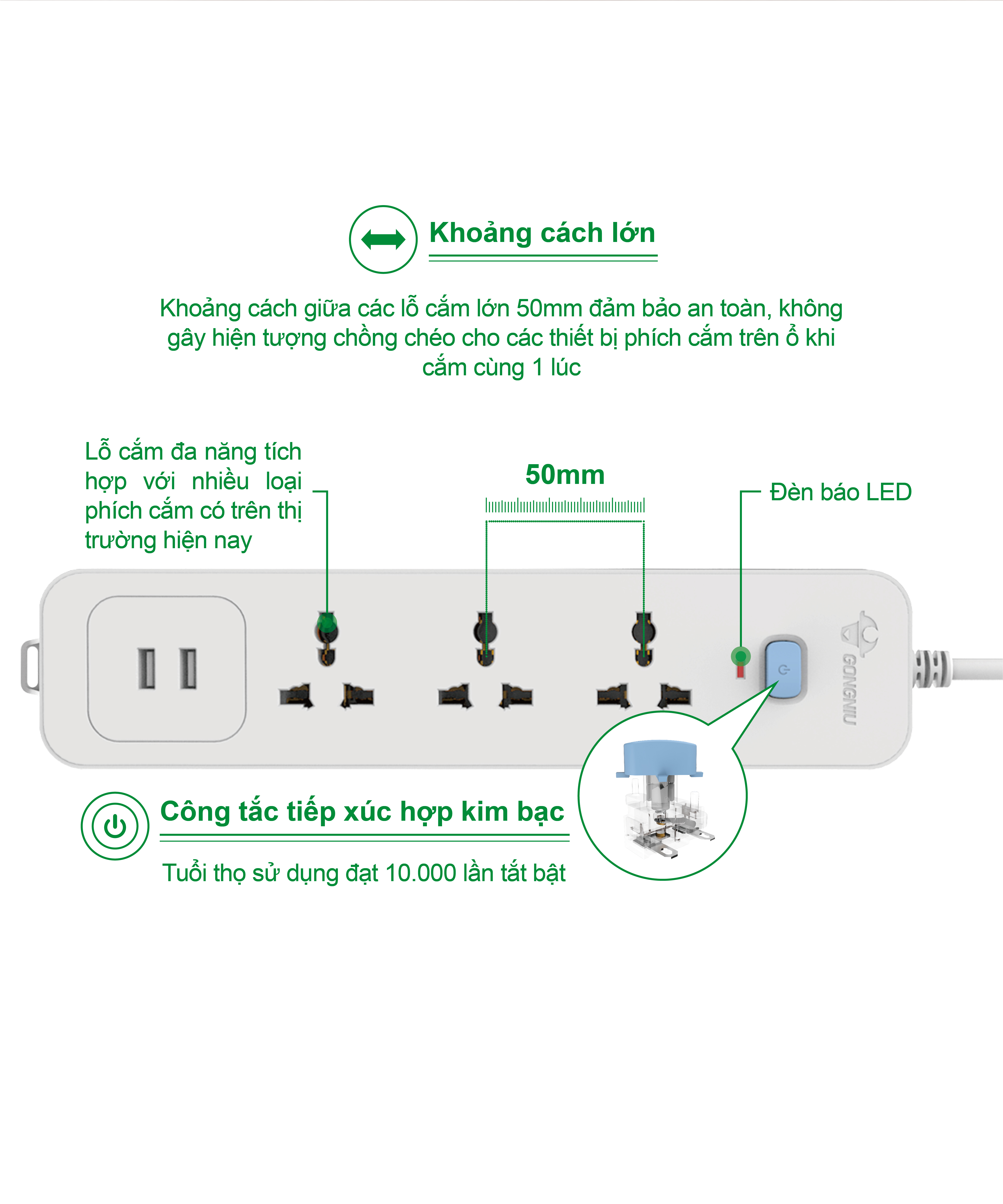 Khoảng cách lớn

Khoảng cách giữa các lỗ cắm lớn 50mm đảm bảo an toàn, không gây hiện tượng chồng chéo cho các thiết bị phích cắm trên ổ khi cắm cùng 1 lúc

Lỗ cắm đa năng tích hợp với nhiều loại phích cắm có trên thị trường hiện nay

50mm

Đèn báo LED

GONGNIU

Công tắc tiếp xúc hợp kim bạc

Tuổi thọ sử dụng đạt 10.000 lần tắt bật