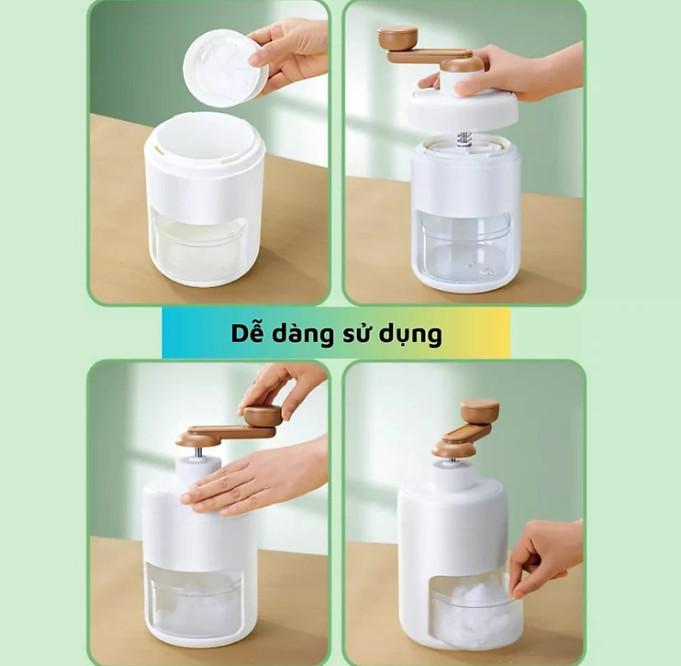 Dễ dàng sử dụng