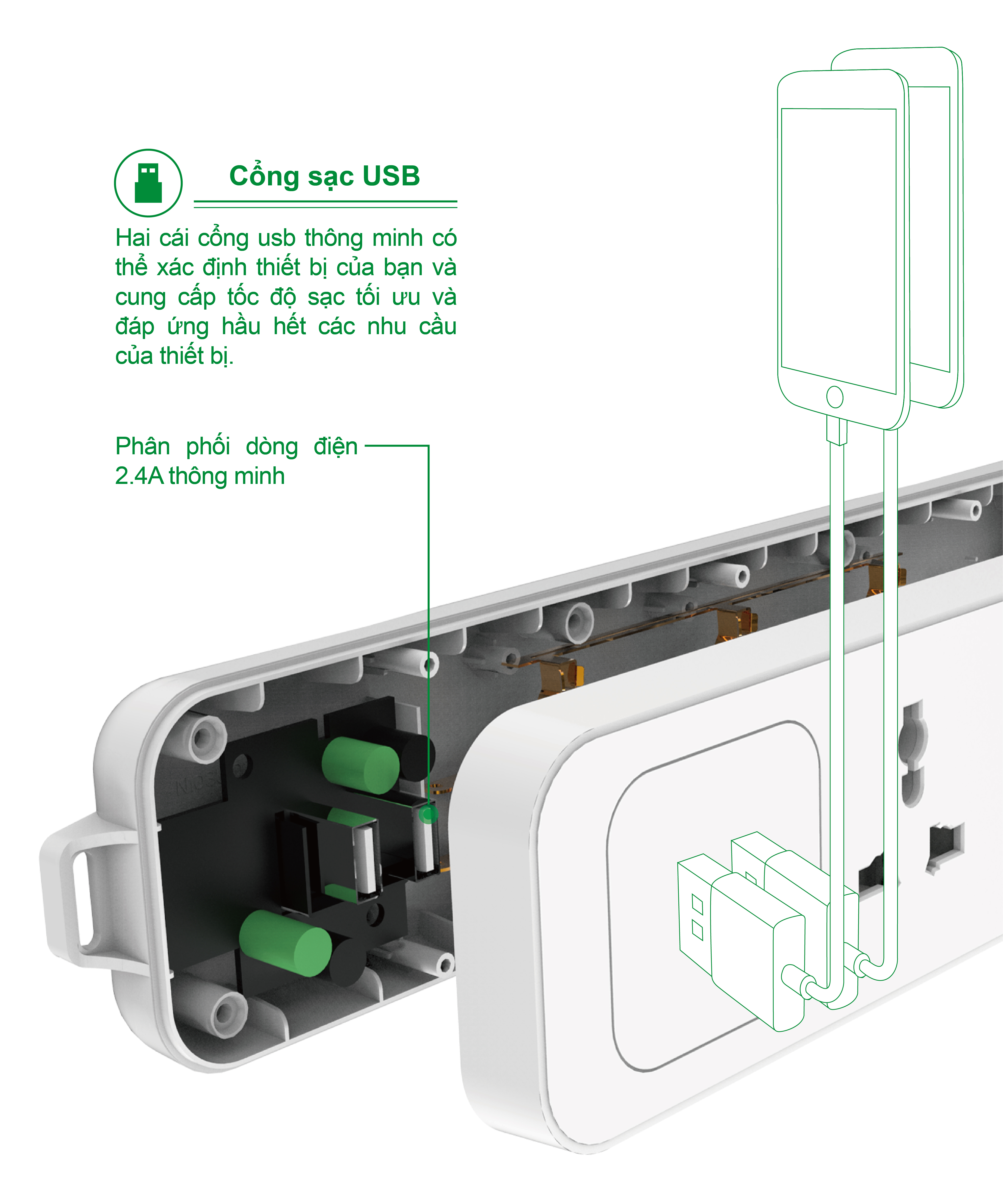 Cổng sạc USB

Hai cái cổng usb thông minh có thể xác định thiết bị của bạn và cung cấp tốc độ sạc tối ưu và đáp ứng hầu hết các nhu cầu của thiết bị.

Phân phối dòng điện 2.4A thông minh