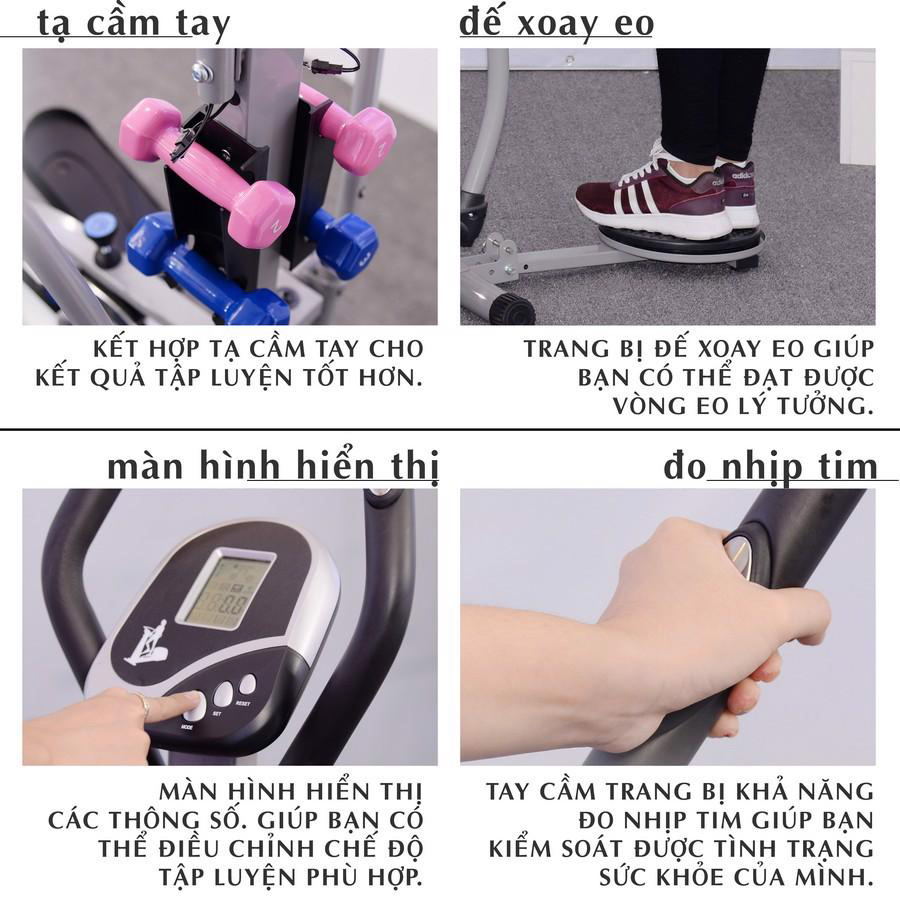 tạ cầm tay

KẾT HỢP TẠ CẦM TAY CHO KẾT QUẢ TẬP LUYỆN TỐT HƠN.

đế xoay eo

adidas

TRANG BỊ ĐẾ XOAY EO GIÚP BẠN CÓ THỂ ĐẠT ĐƯỢC VÒNG EO LÝ TƯỞNG.

màn hình hiển thị

MODE SET RESET

MÀN HÌNH HIỂN THỊ CÁC THÔNG SỐ. GIÚP BẠN CÓ THỂ ĐIỀU CHỈNH CHẾ ĐỘ TẬP LUYỆN PHÙ HỢP.

đo nhịp tim

TAY CẦM TRANG BỊ KHẢ NĂNG ĐO NHỊP TIM GIÚP BẠN KIỂM SOÁT ĐƯỢC TÌNH TRẠNG SỨC KHỎE CỦA MÌNH.