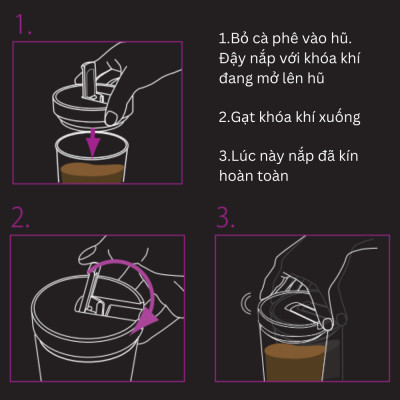 1.

1.Bỏ cà phê vào hũ. Đậy nắp với khóa khí đang mở lên hũ

2.Gạt khóa khí xuống

3.Lúc này nắp đã kín hoàn toàn

2.

3.