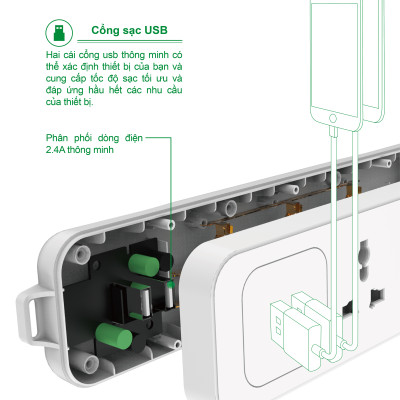 Cổng sạc USB

Hai cái cổng usb thông minh có thể xác định thiết bị của bạn và cung cấp tốc độ sạc tối ưu và đáp ứng hầu hết các nhu cầu của thiết bị.

Phân phối dòng điện 2.4A thông minh