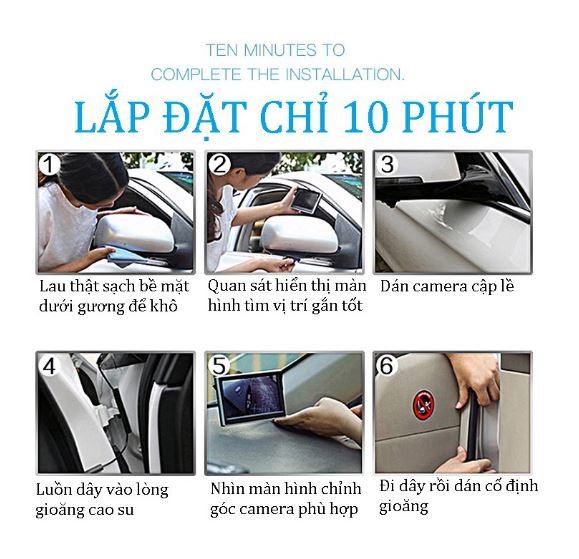 TEN MINUTES TO
COMPLETE THE INSTALLATION.

LẮP ĐẶT CHỈ 10 PHÚT

1
Lau thật sạch bề mặt dưới gương để khô

2
Quan sát hiển thị màn hình tìm vị trí gắn tốt

3
Dán camera cập lề

4
Luồn dây vào lòng gioăng cao su

5
Nhìn màn hình chỉnh góc camera phù hợp

6
Đi dây rồi dán cố định gioăng